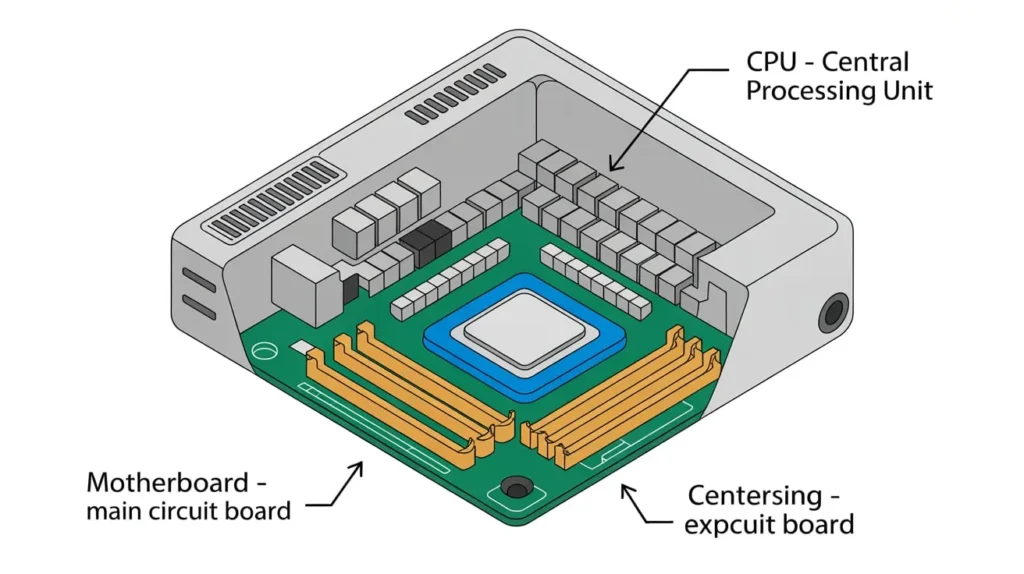 CPU - Central Processing Unit

Motherboard - main circuit board

Centersing - expcuit board