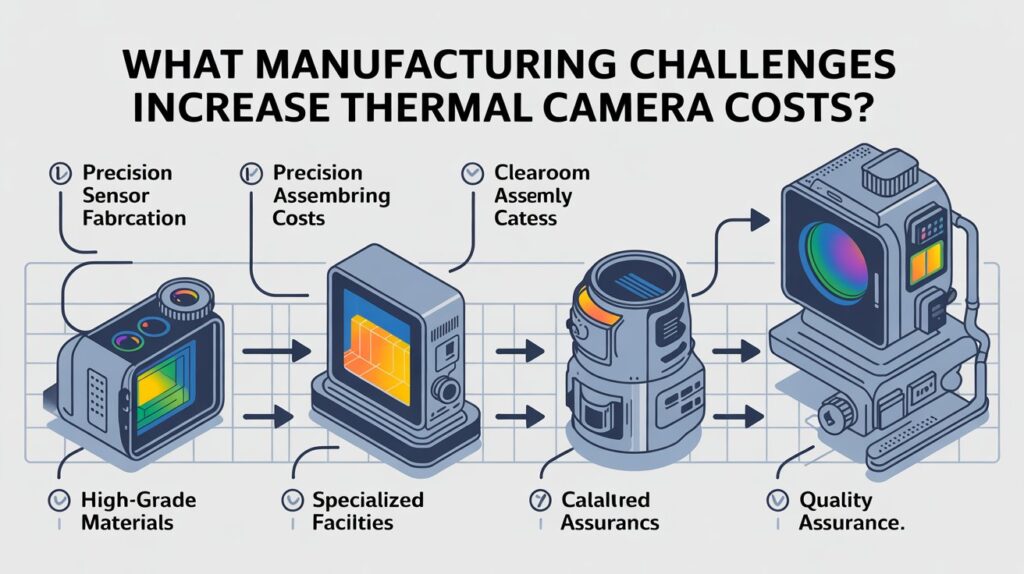 WHAT MANUFACTURING CHALLENGES INCREASE THERMAL CAMERA COSTS?

Precision Sensor Fabrcation

Precision Assembring Costs

Clearoom Assemly Catess

High-Grade Materials

Specialized Facilties

Calaltred Assurancs

Quality Assurance.